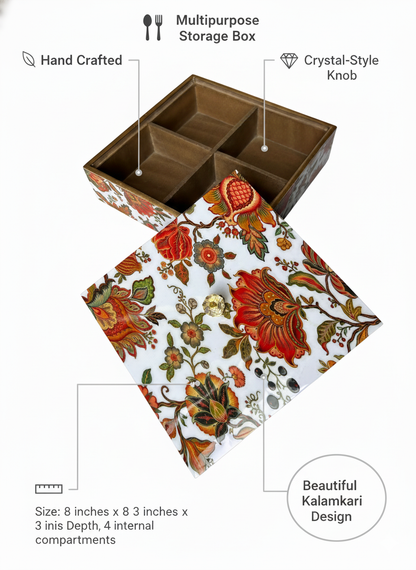 Multipurpose Storage Box

Hand Crafted

Crystal-Style Knob

Size: 8 inches x 8 3 inches x 3 inis Depth, 4 internal compartments

Beautiful Kalamkari Design